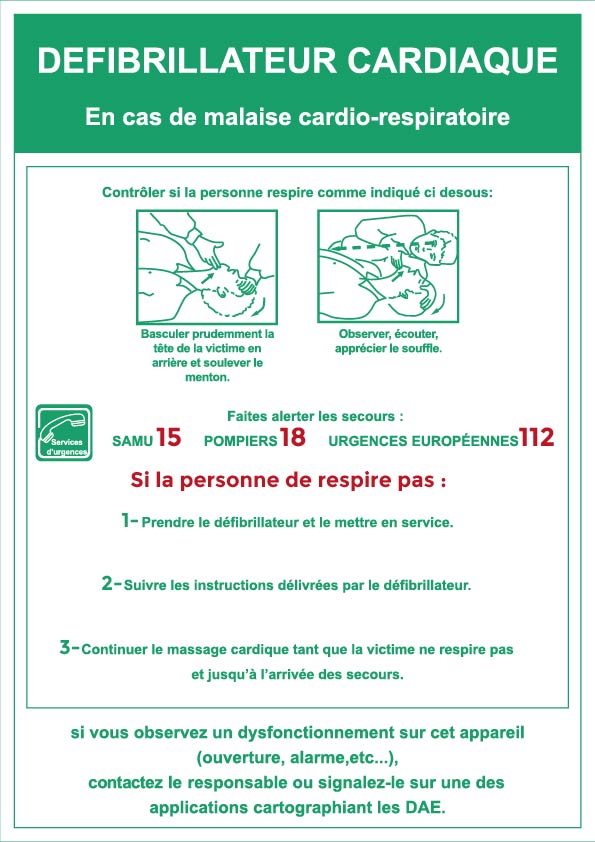 DEFIBRILLATEUR CARDIAQUE

En cas de malaise cardio-respiratoire

Contrôler si la personne respire comme indiqué ci desous:

Basculer prudemment la tête de la victime en arrière et soulever le menton.

Observer, écouter, apprécier le souffle.

Services d'urgences

Faites alerter les secours :

SAMU 15 POMPIERS 18 URGENCES EUROPÉENNES 112

Si la personne de respire pas :

1- Prendre le défibrillateur et le mettre en service.

2- Suivre les instructions délivrées par le défibrillateur.

3- Continuer le massage cardique tant que la victime ne respire pas et jusqu'à l'arrivée des secours.

si vous observez un dysfonctionnement sur cet appareil (ouverture, alarme,etc...), contactez le responsable ou signalez-le sur une des applications cartographiant les DAE.